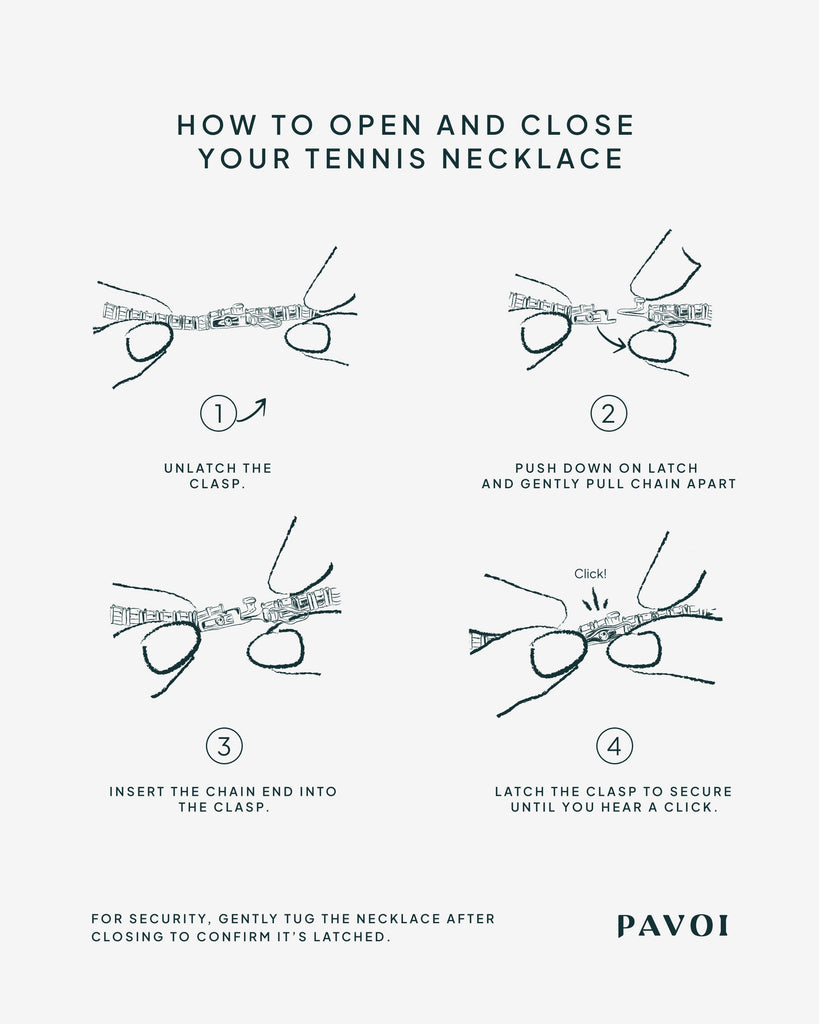 HOW TO OPEN AND CLOSE
YOUR TENNIS NECKLACE

1

UNLATCH THE CLASP.

2

PUSH DOWN ON LATCH AND GENTLY PULL CHAIN APART

3

INSERT THE CHAIN END INTO THE CLASP.

Click!

4

LATCH THE CLASP TO SECURE UNTIL YOU HEAR A CLICK.

FOR SECURITY, GENTLY TUG THE NECKLACE AFTER CLOSING TO CONFIRM IT'S LATCHED.

PAVOI