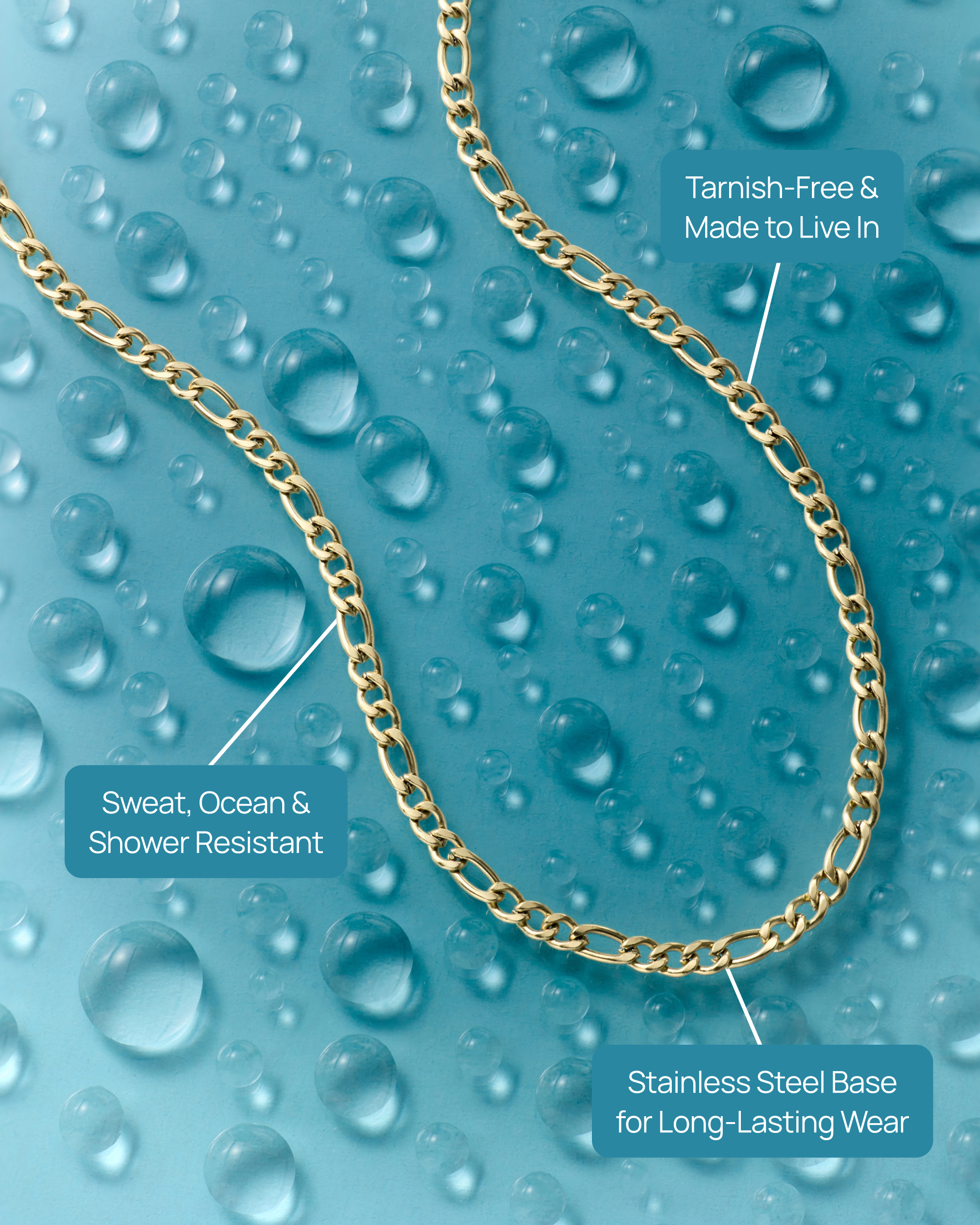 Tarnish-Free & Made to Live In

Sweat, Ocean & Shower Resistant

Stainless Steel Base for Long-Lasting Wear