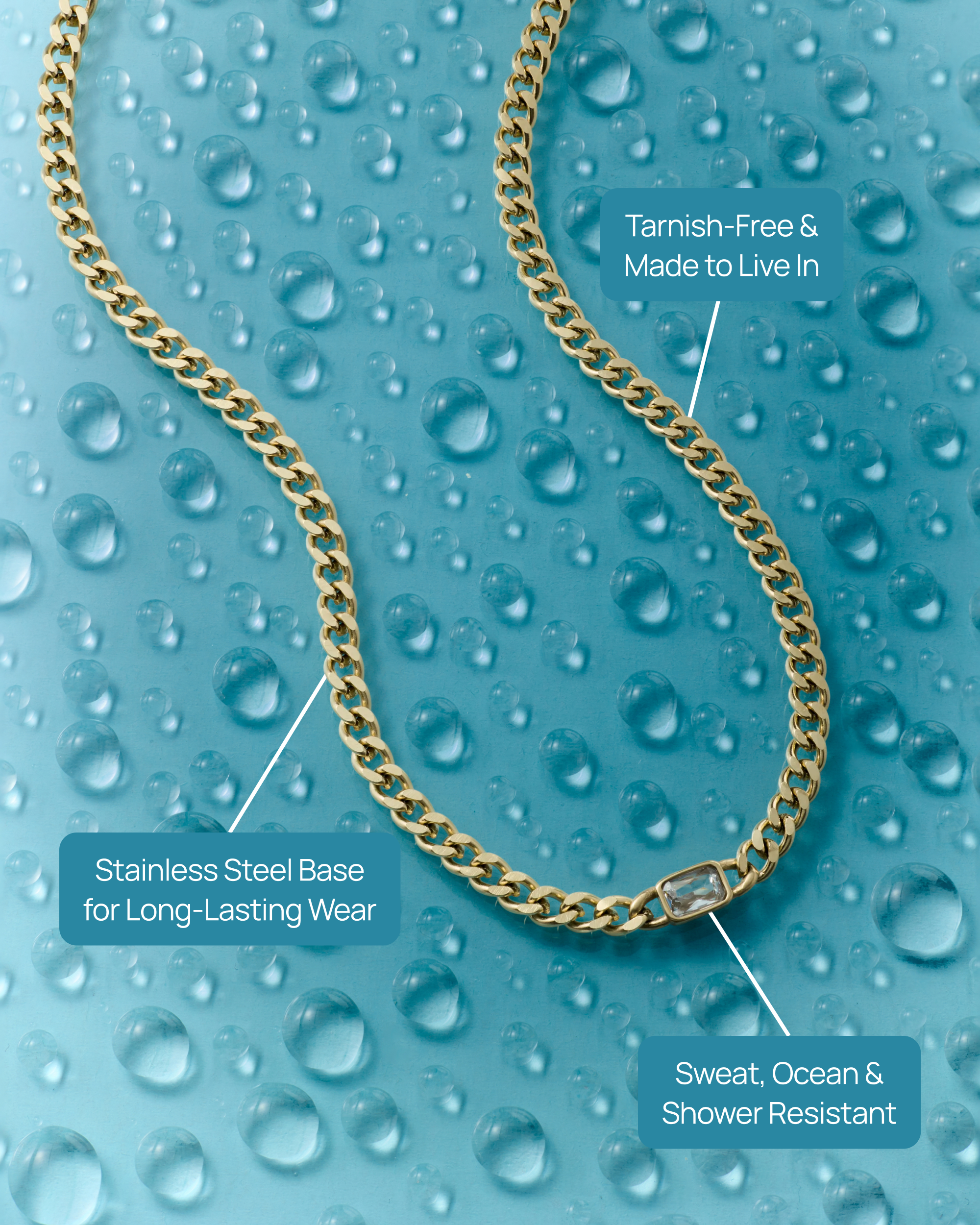 Tarnish-Free & Made to Live In

Stainless Steel Base for Long-Lasting Wear

Sweat, Ocean & Shower Resistant