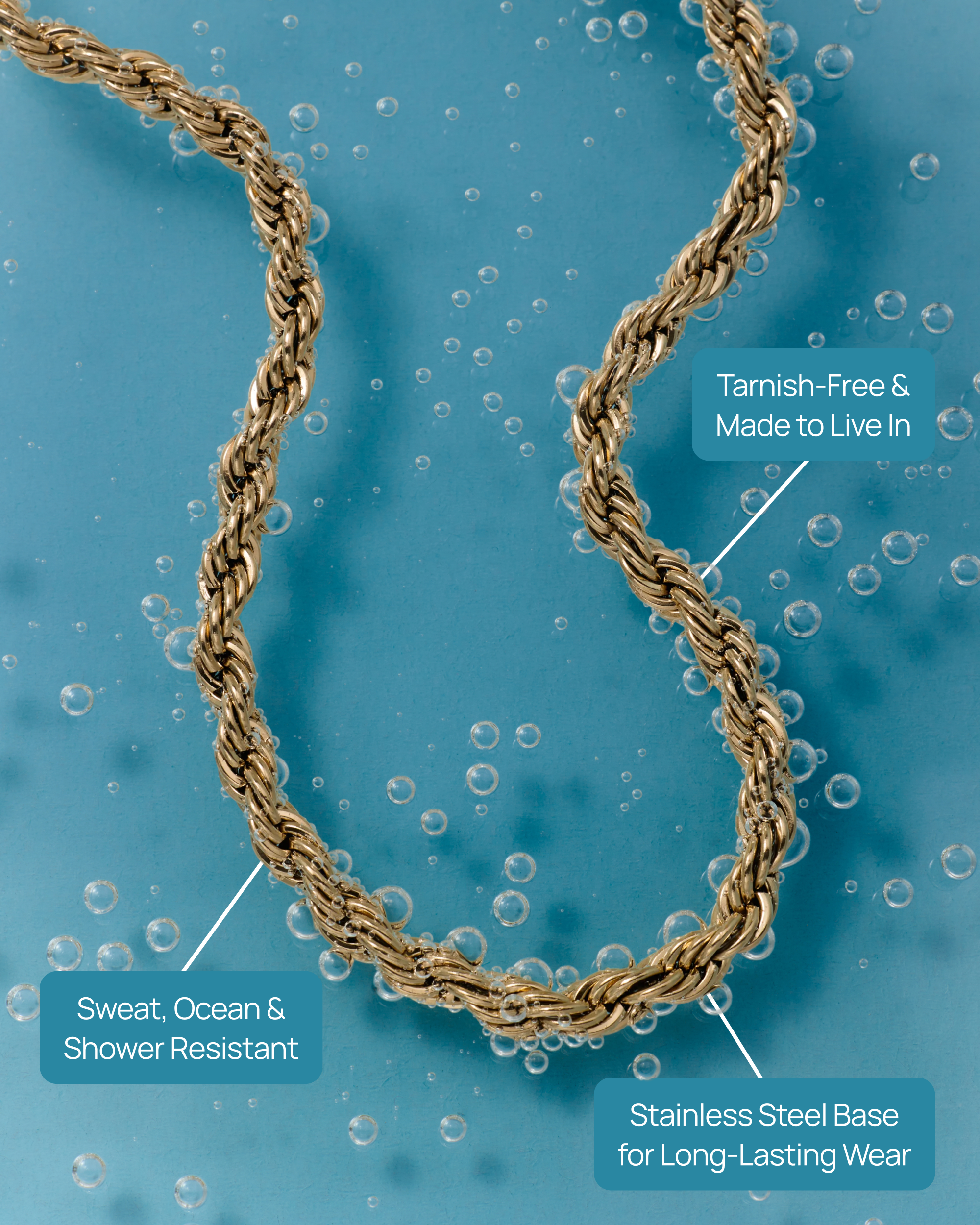 Tarnish-Free &
Made to Live In

Sweat, Ocean &
Shower Resistant

Stainless Steel Base
for Long-Lasting Wear