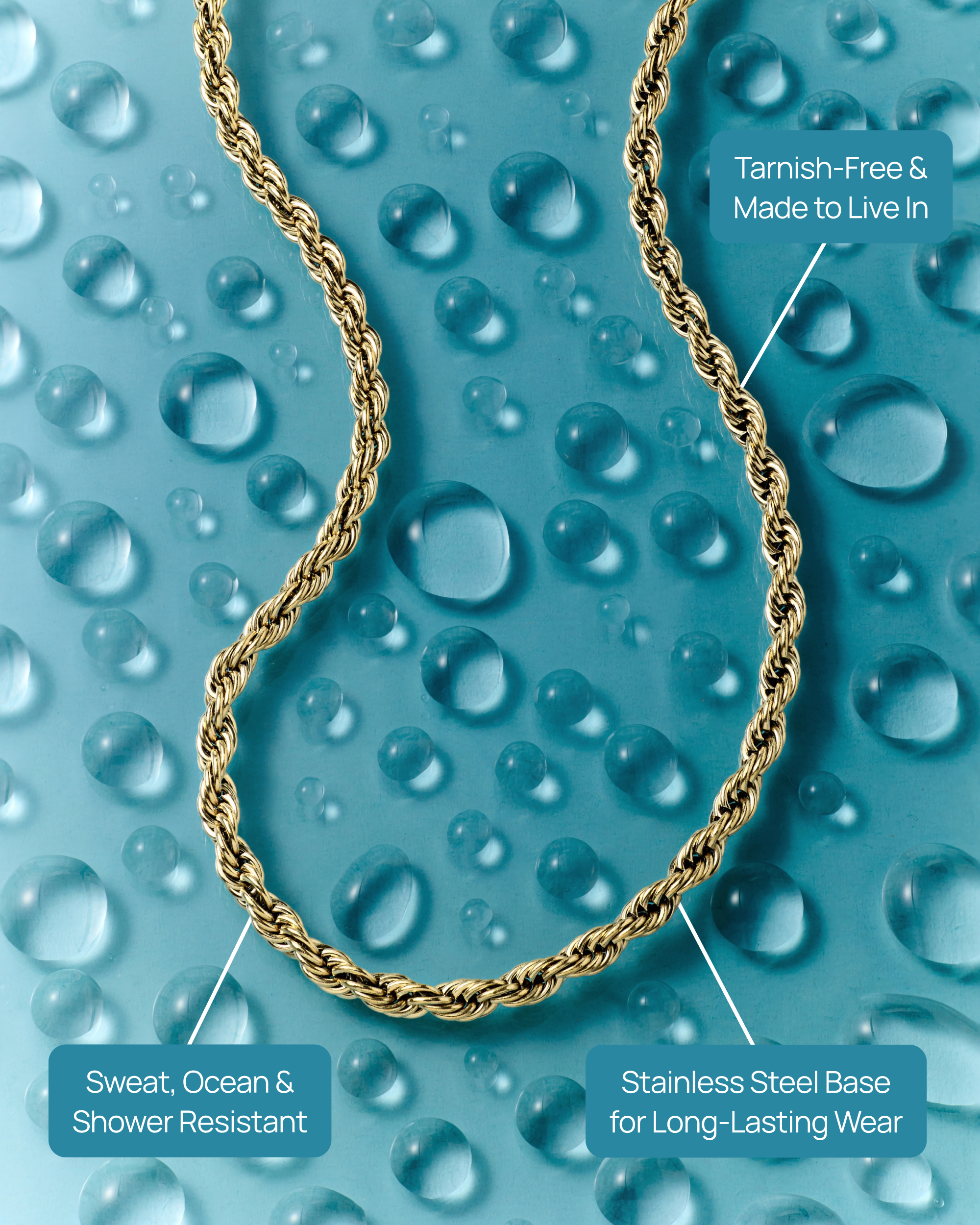 Tarnish-Free & Made to Live In

Sweat, Ocean & Shower Resistant

Stainless Steel Base for Long-Lasting Wear