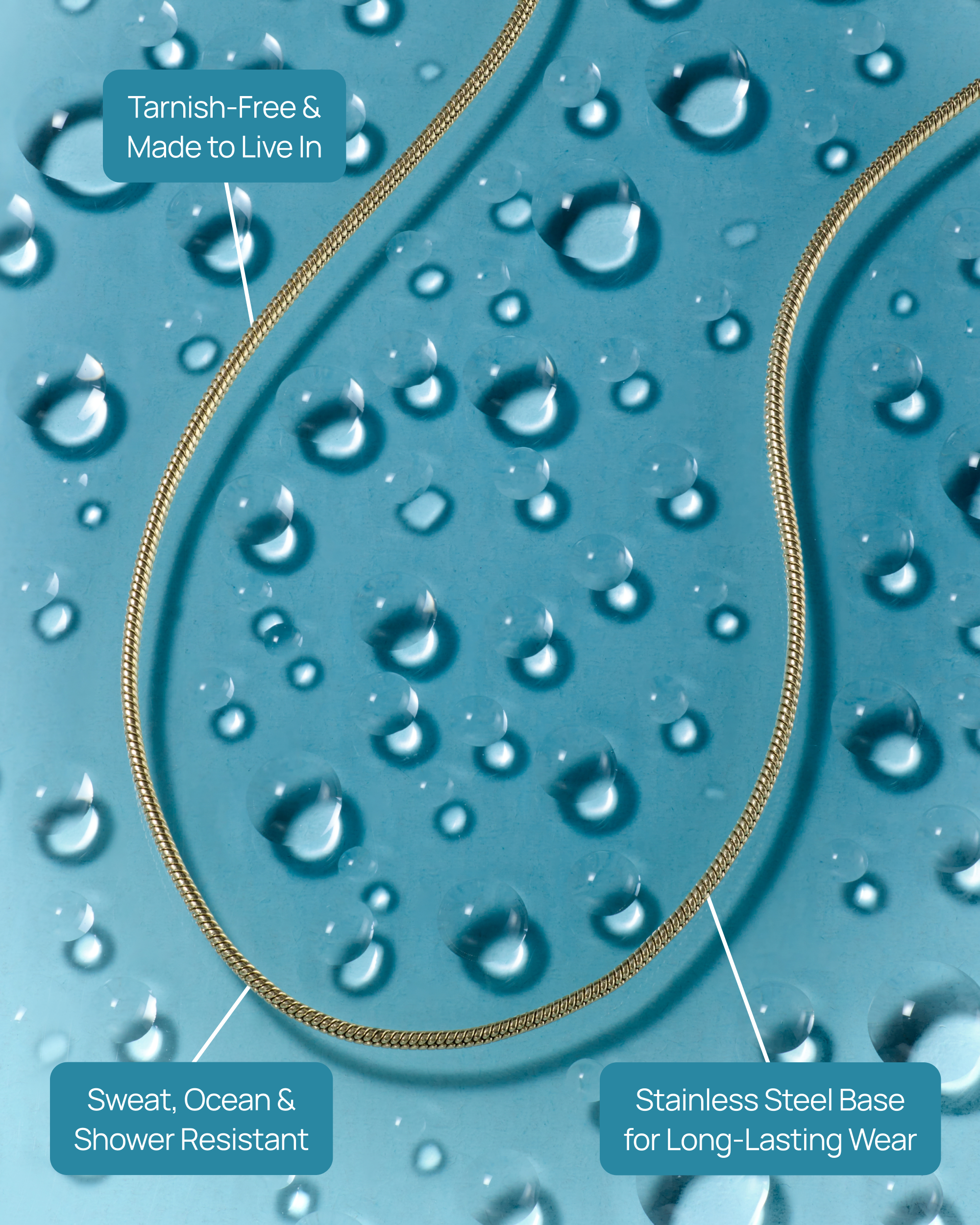 Tarnish-Free & Made to Live In

Sweat, Ocean & Shower Resistant

Stainless Steel Base for Long-Lasting Wear