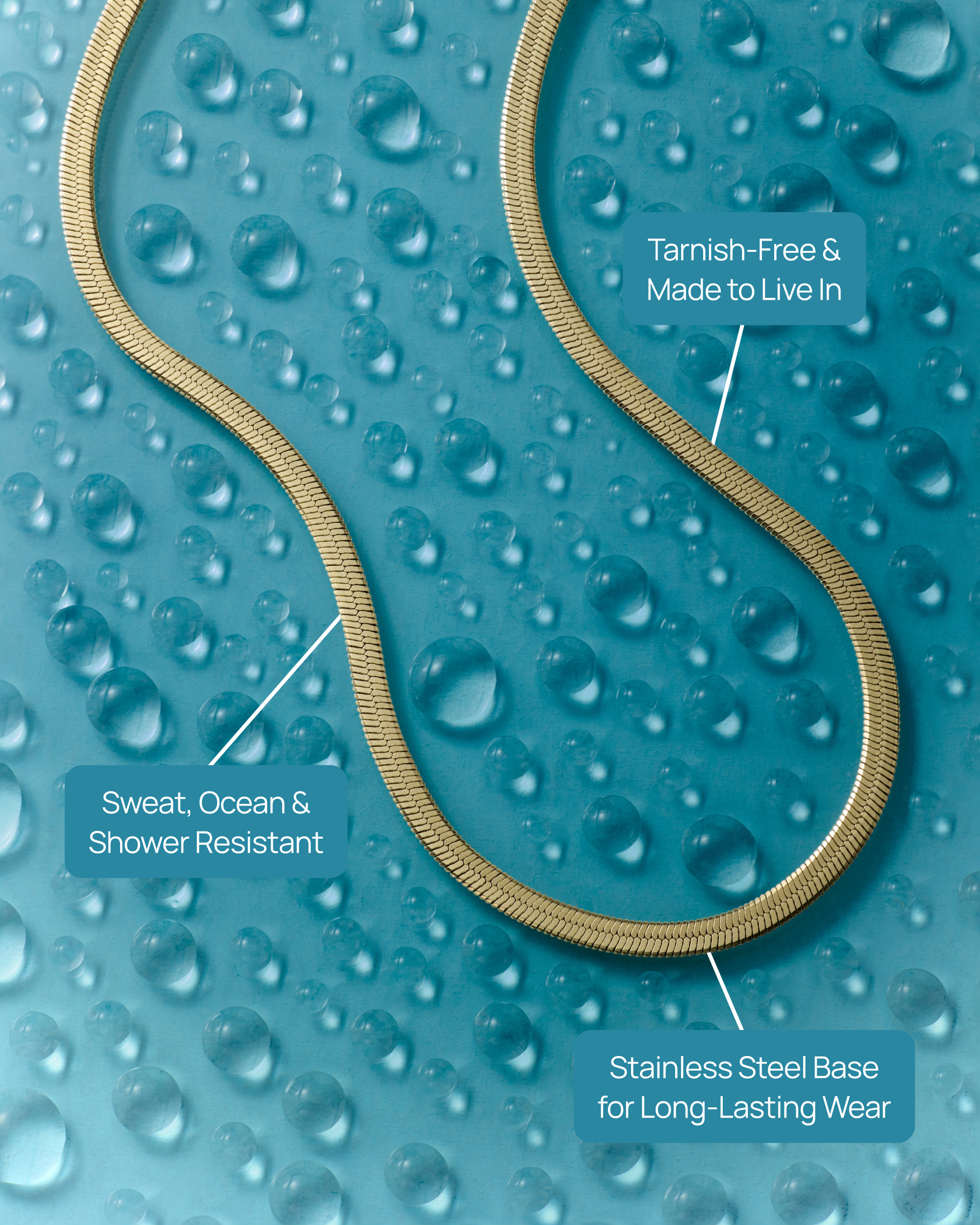 Tarnish-Free &
Made to Live In

Sweat, Ocean &
Shower Resistant

Stainless Steel Base
for Long-Lasting Wear