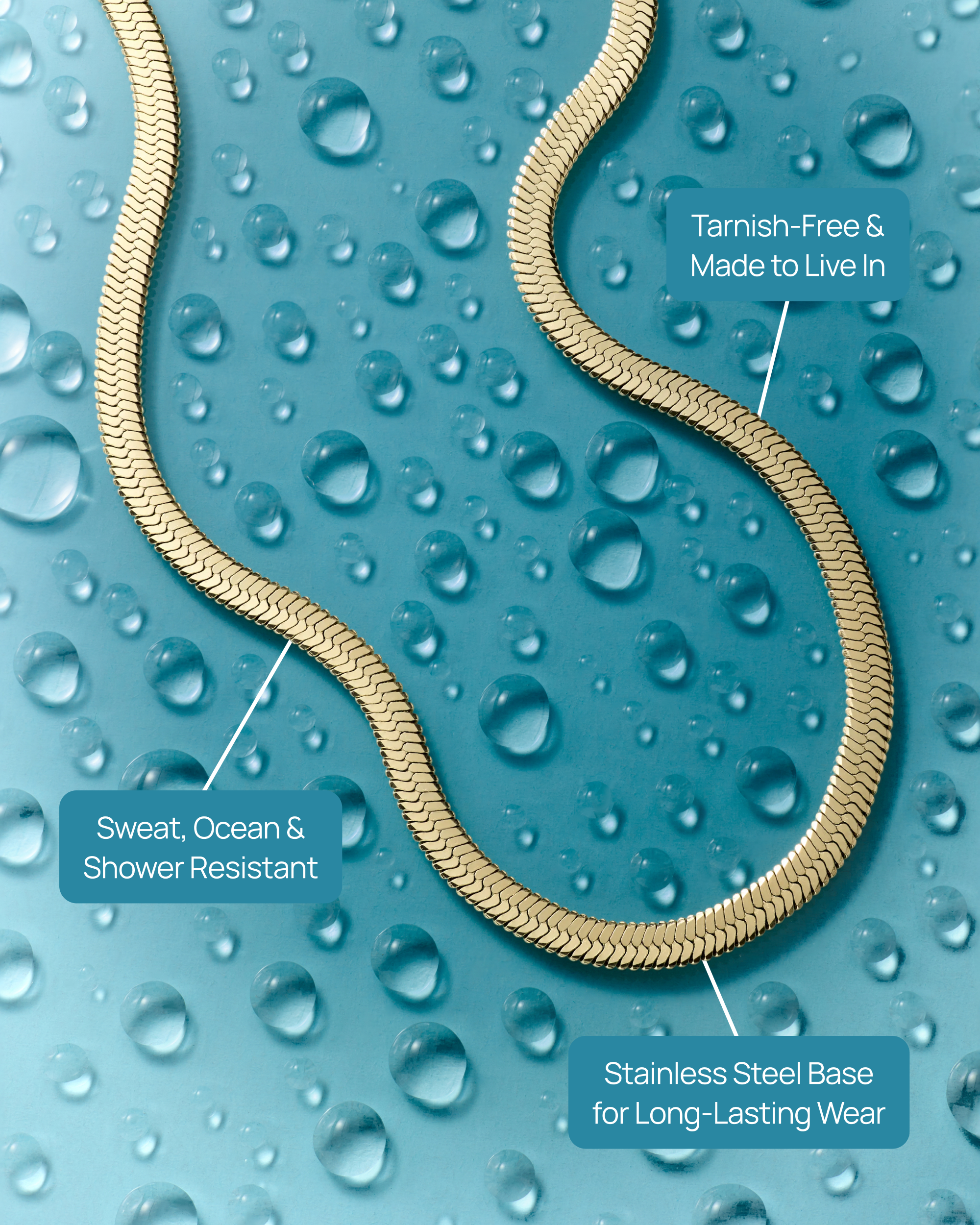 Tarnish-Free &
Made to Live In

Sweat, Ocean &
Shower Resistant

Stainless Steel Base
for Long-Lasting Wear