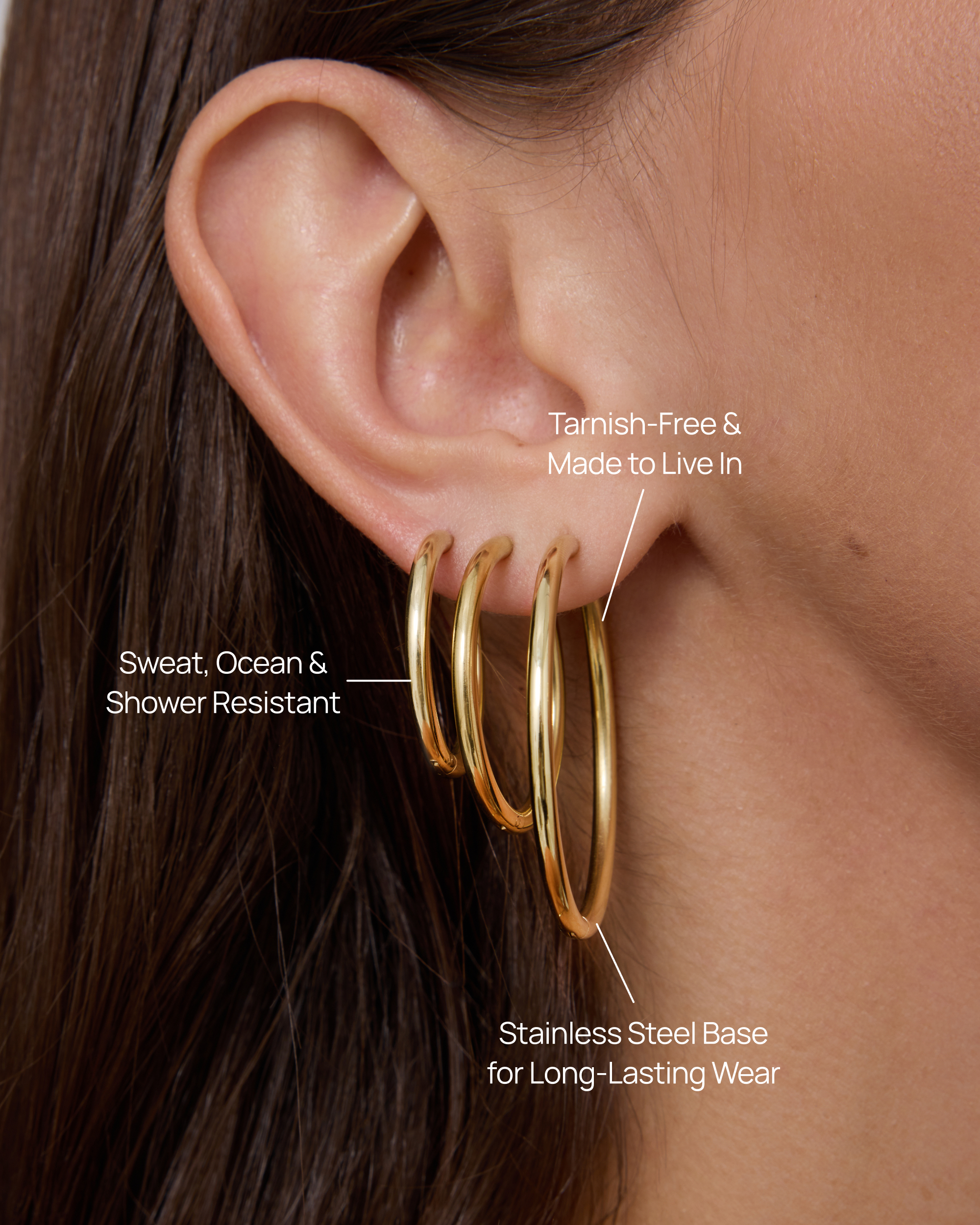 Tarnish-Free &
Made to Live In

Sweat, Ocean &
Shower Resistant

Stainless Steel Base
for Long-Lasting Wear