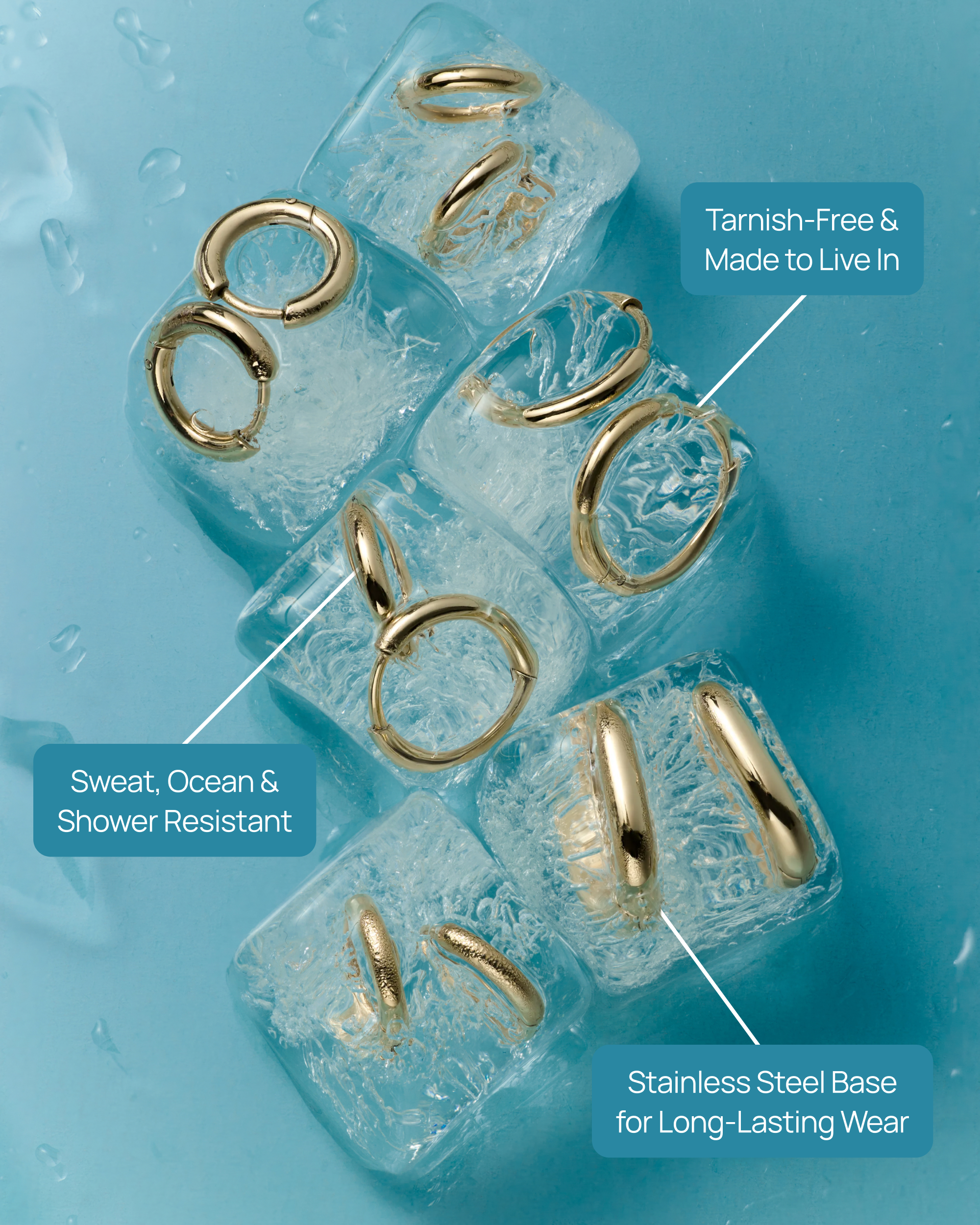 Tarnish-Free & Made to Live In

Sweat, Ocean & Shower Resistant

Stainless Steel Base for Long-Lasting Wear