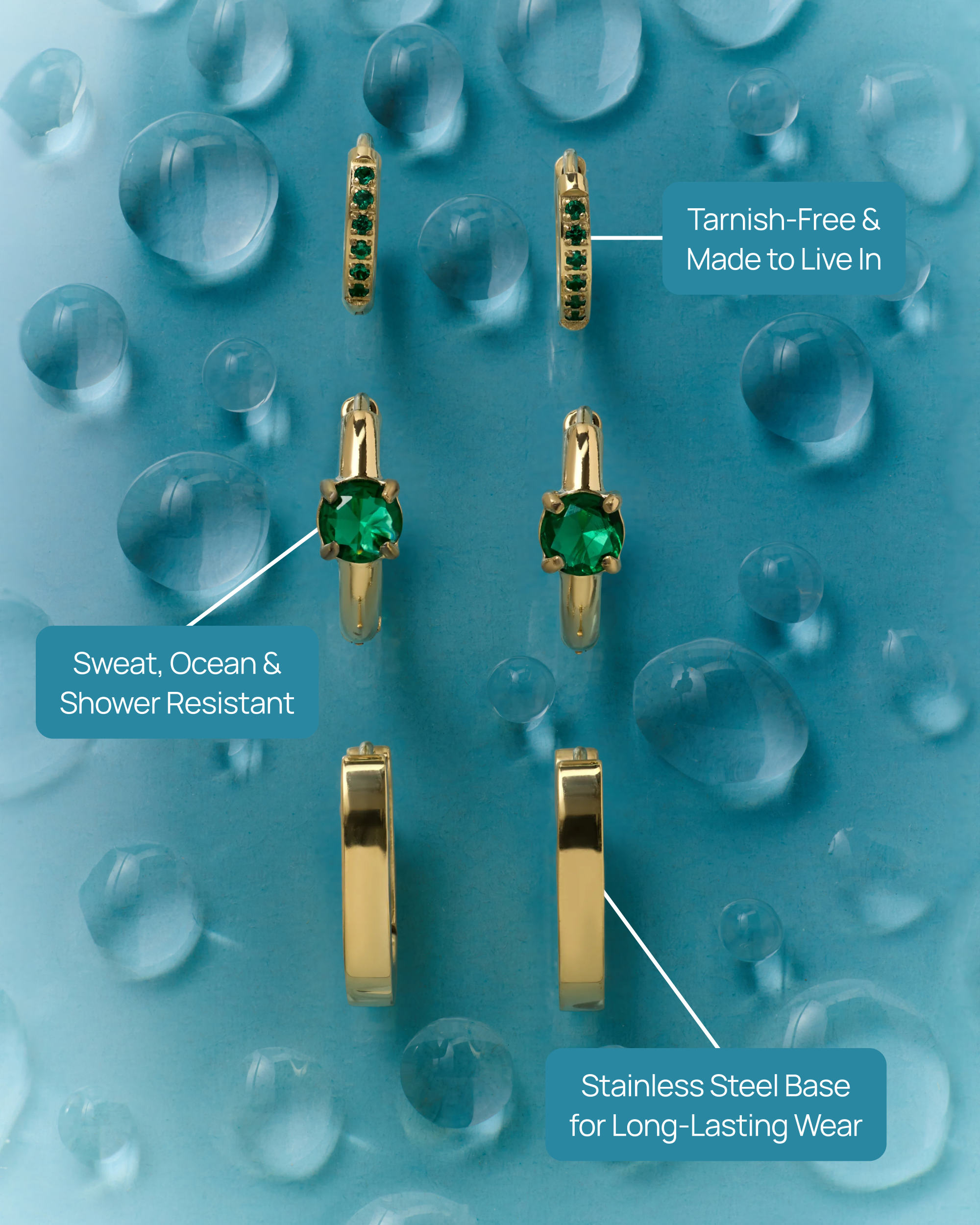 Tarnish-Free & Made to Live In

Sweat, Ocean & Shower Resistant

Stainless Steel Base for Long-Lasting Wear