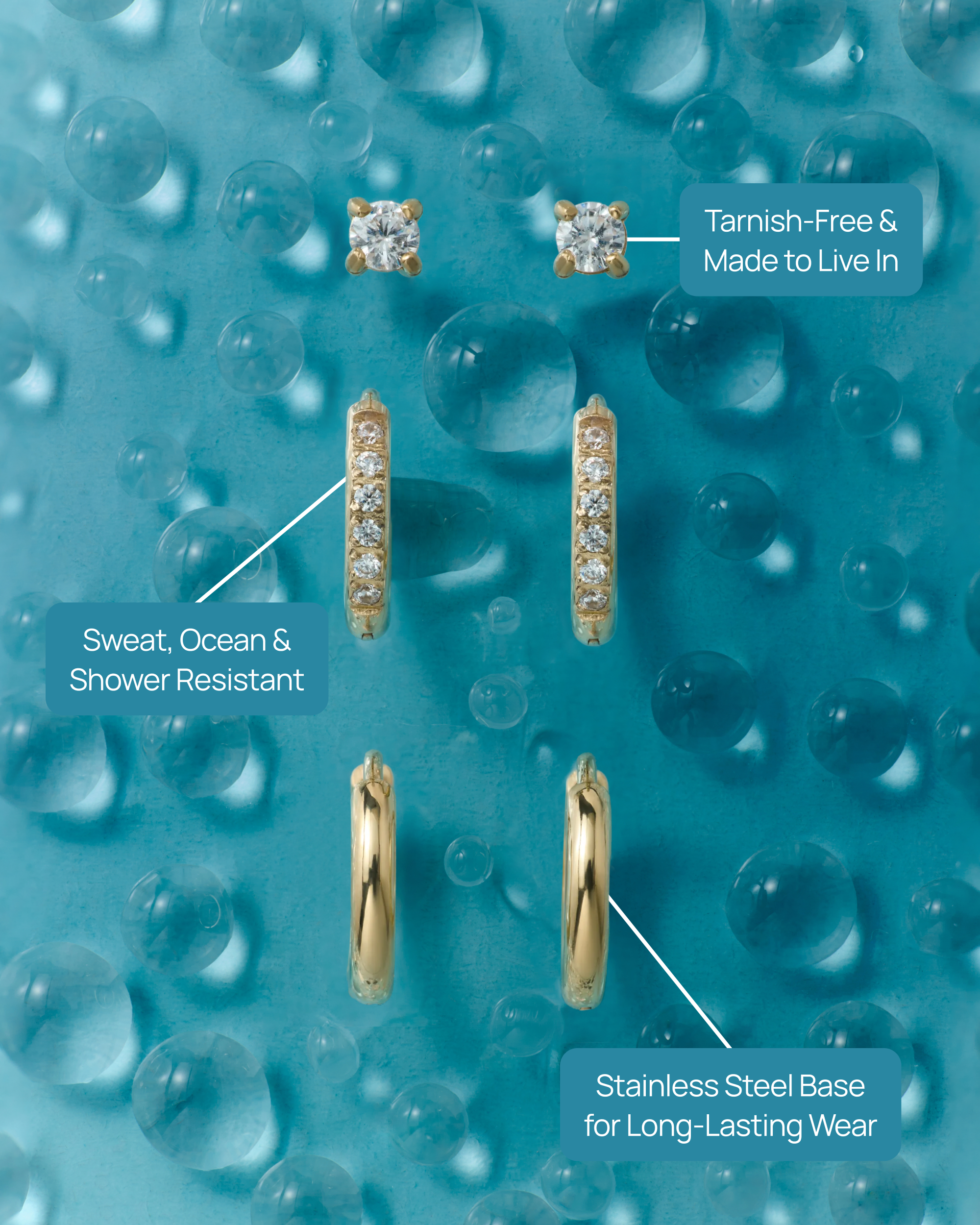 Tarnish-Free & Made to Live In

Sweat, Ocean & Shower Resistant

Stainless Steel Base for Long-Lasting Wear