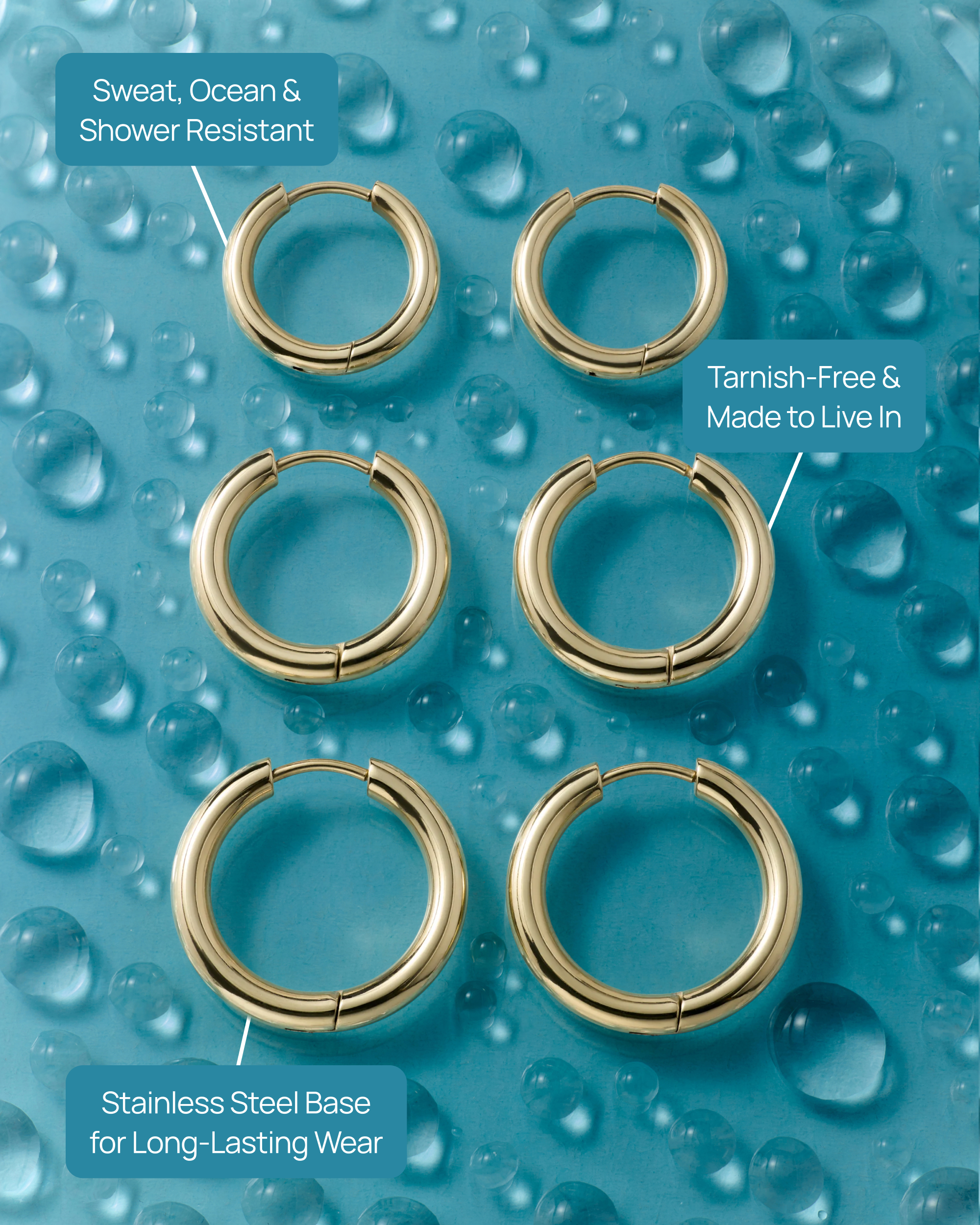 Sweat, Ocean & Shower Resistant

Tarnish-Free & Made to Live In

Stainless Steel Base for Long-Lasting Wear