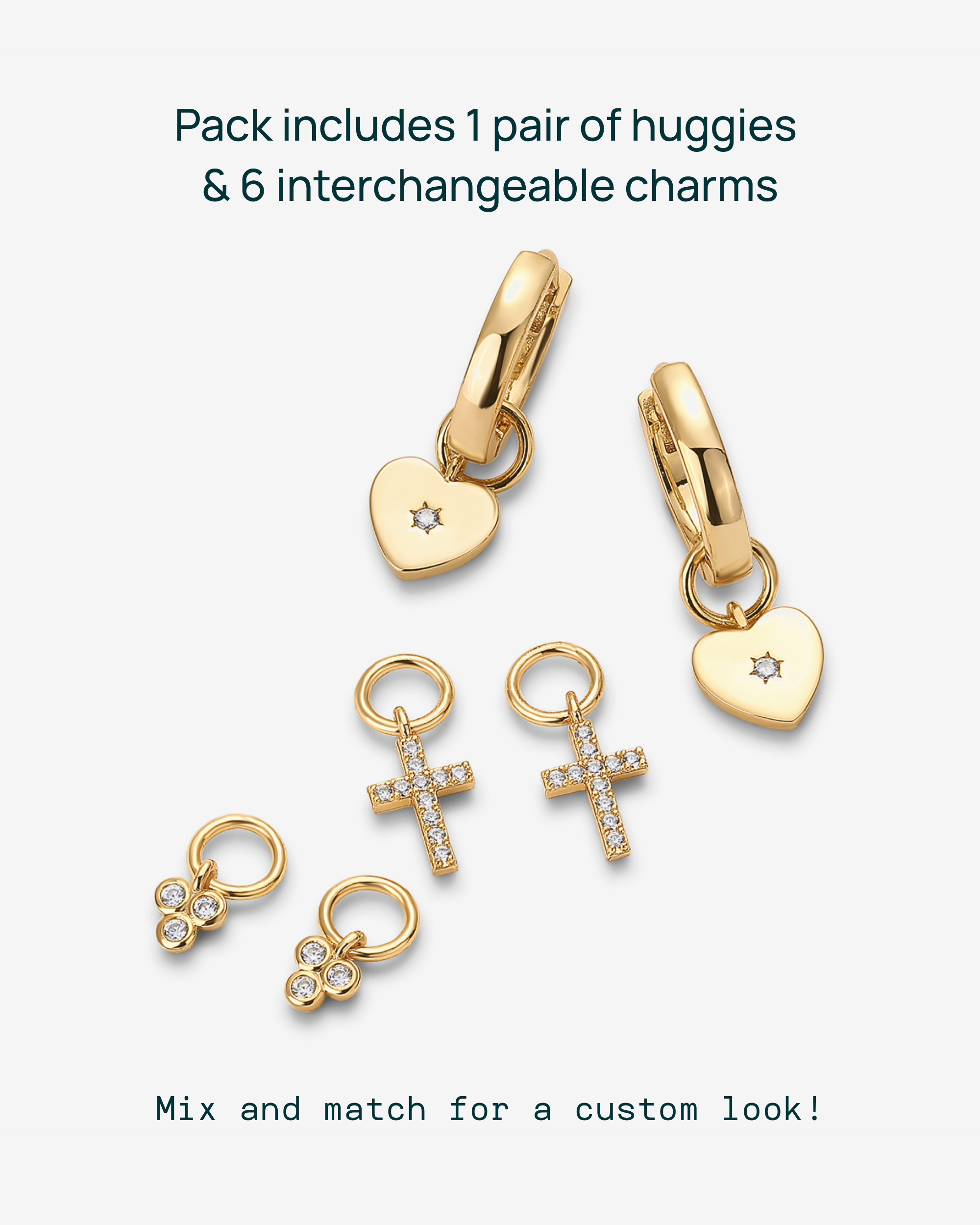 Pack includes 1 pair of huggies
& 6 interchangeable charms

Mix and match for a custom look!