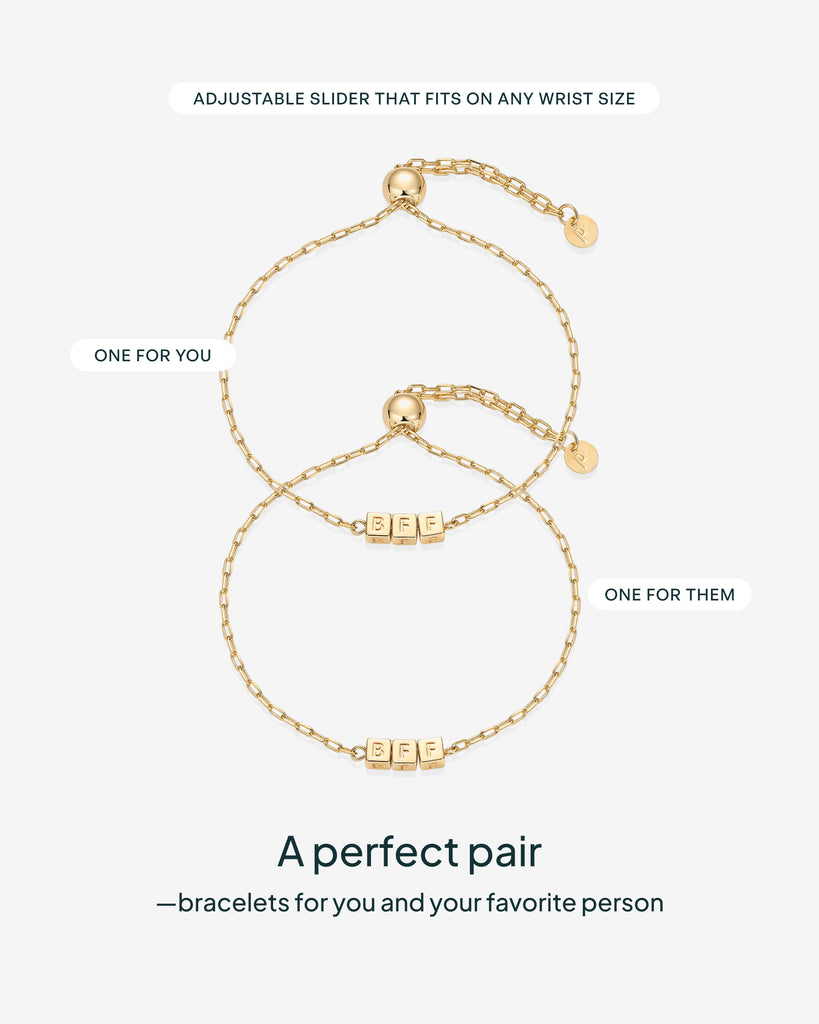 ADJUSTABLE SLIDER THAT FITS ON ANY WRIST SIZE

ONE FOR YOU

BFF

ONE FOR THEM

BFF

A perfect pair

—bracelets for you and your favorite person