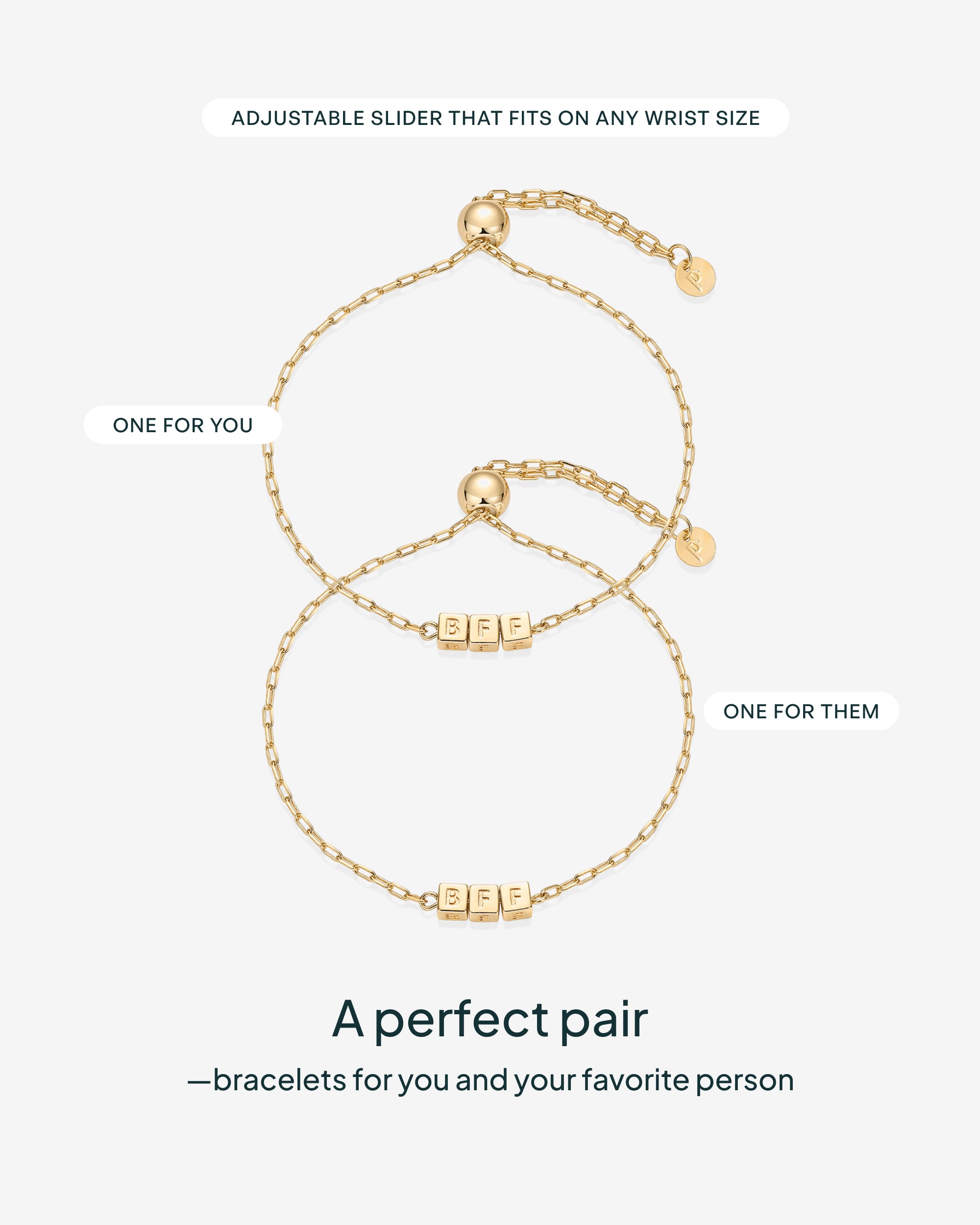 ADJUSTABLE SLIDER THAT FITS ON ANY WRIST SIZE

ONE FOR YOU

BFF

ONE FOR THEM

BFF

A perfect pair

—bracelets for you and your favorite person